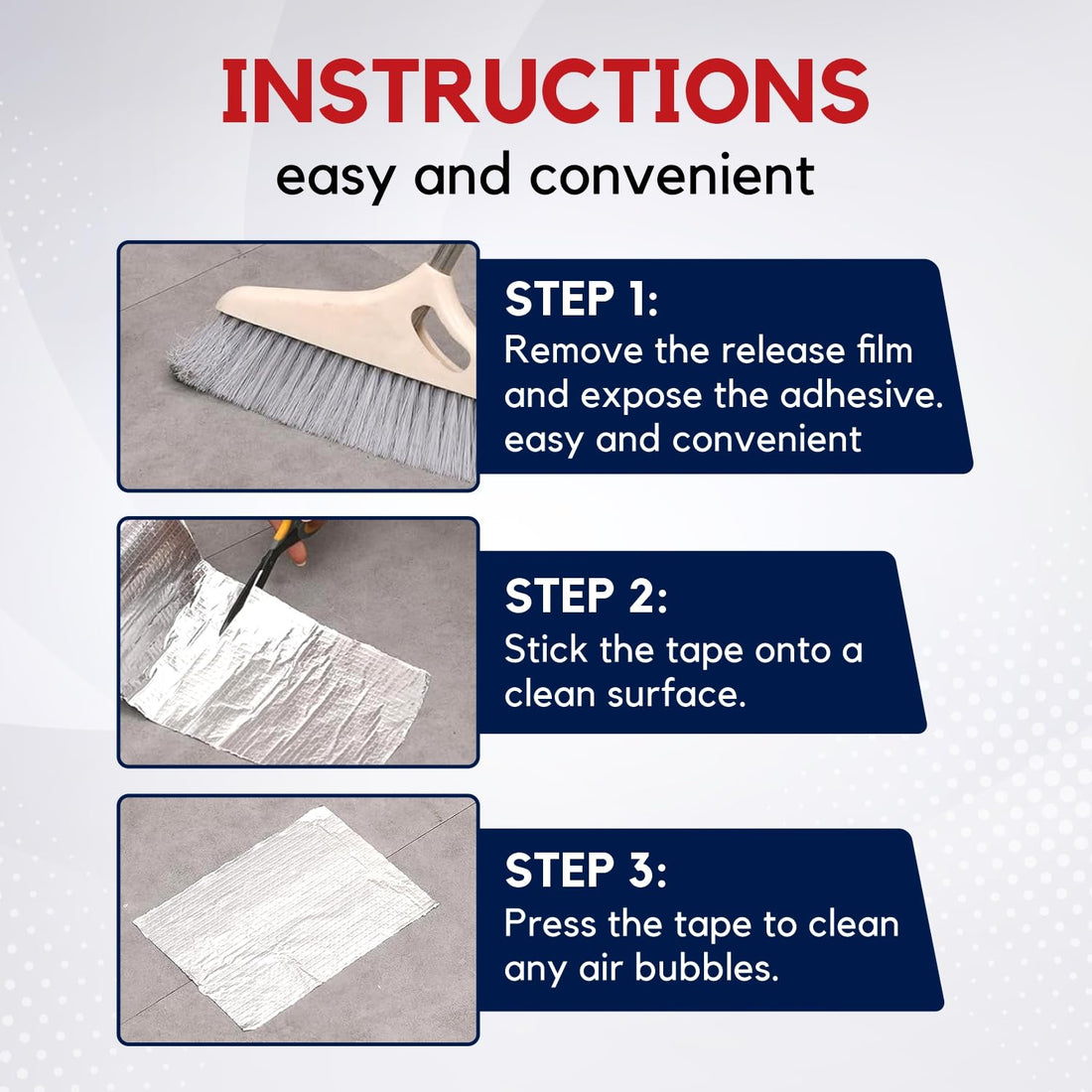 INSTRUCTIONS
easy and convenient

STEP 1:
Remove the release film and expose the adhesive. easy and convenient

STEP 2:
Stick the tape onto a clean surface.

STEP 3:
Press the tape to clean any air bubbles.