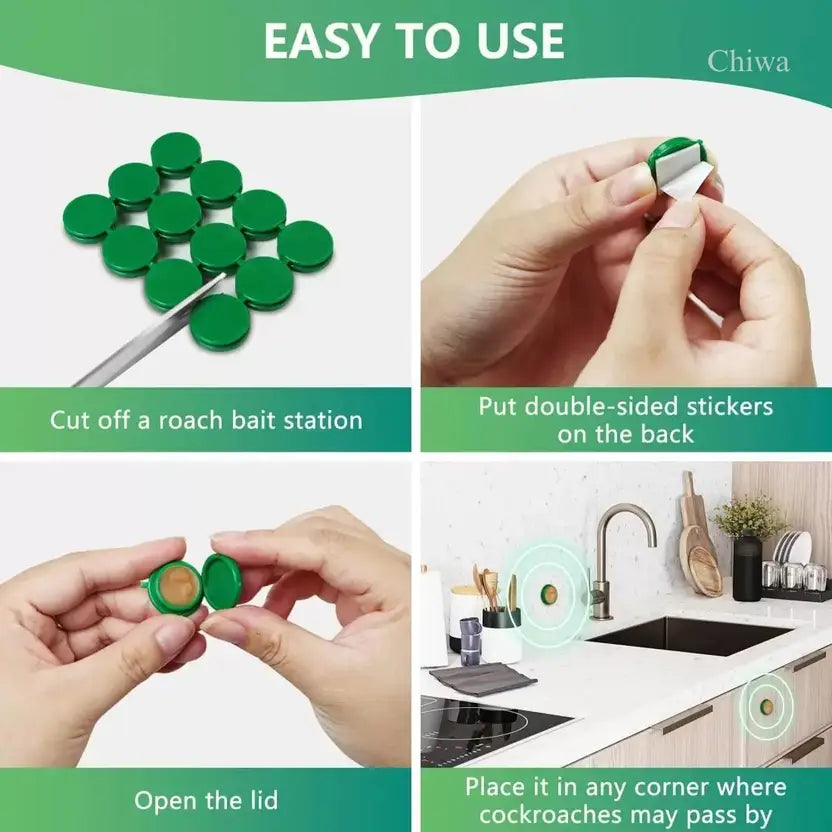 EASY TO USE

Chiwa

Cut off a roach bait station

Put double-sided stickers on the back

Open the lid

Place it in any corner where cockroaches may pass by