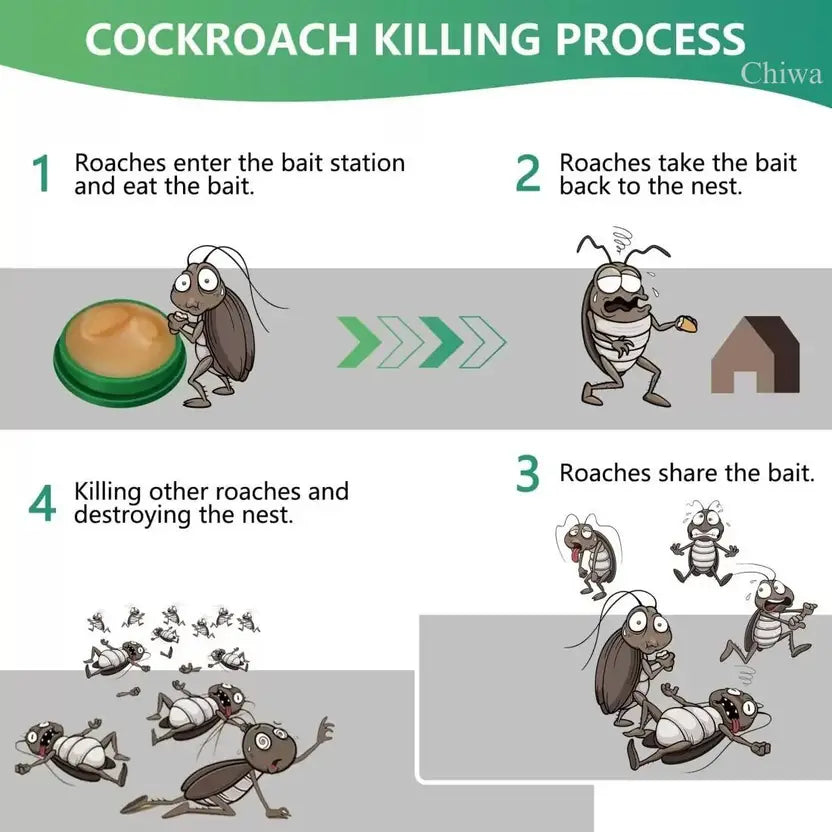 COCKROACH KILLING PROCESS

Chiwa

1 Roaches enter the bait station and eat the bait.

2 Roaches take the bait back to the nest.

4 Killing other roaches and destroying the nest.

3 Roaches share the bait.